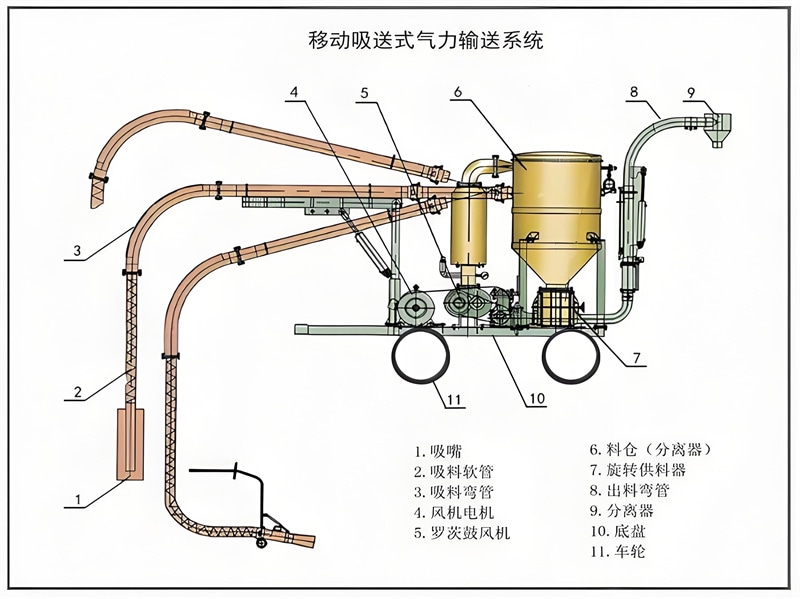 移动吸送式气力输送系统

4
5
6
8
9
3
2
1
7
11
10

1. 吸嘴
2. 吸料软管
3. 吸料弯管
4. 风机电机
5. 罗茨鼓风机

6. 料仓（分离器）
7. 旋转供料器
8. 出料弯管
9. 分离器
10. 底盘
11. 车轮